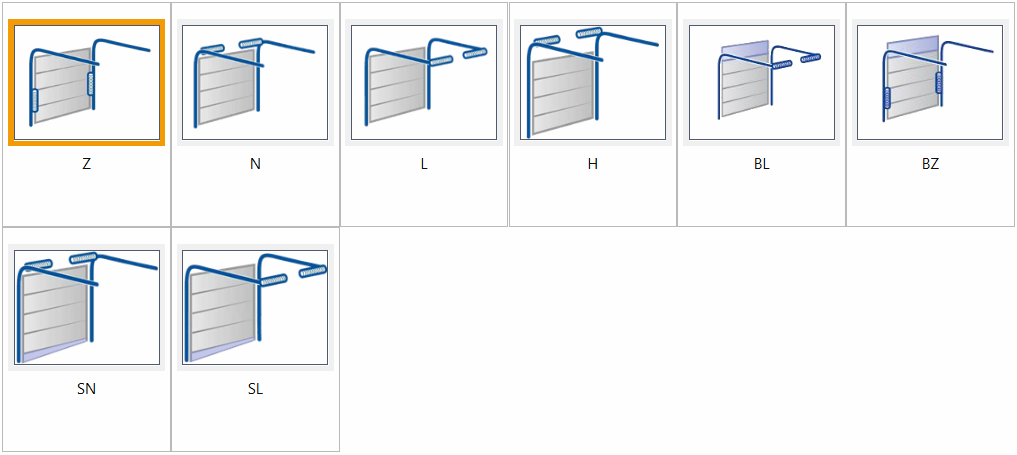 Z N L H BL BZ

SN SL